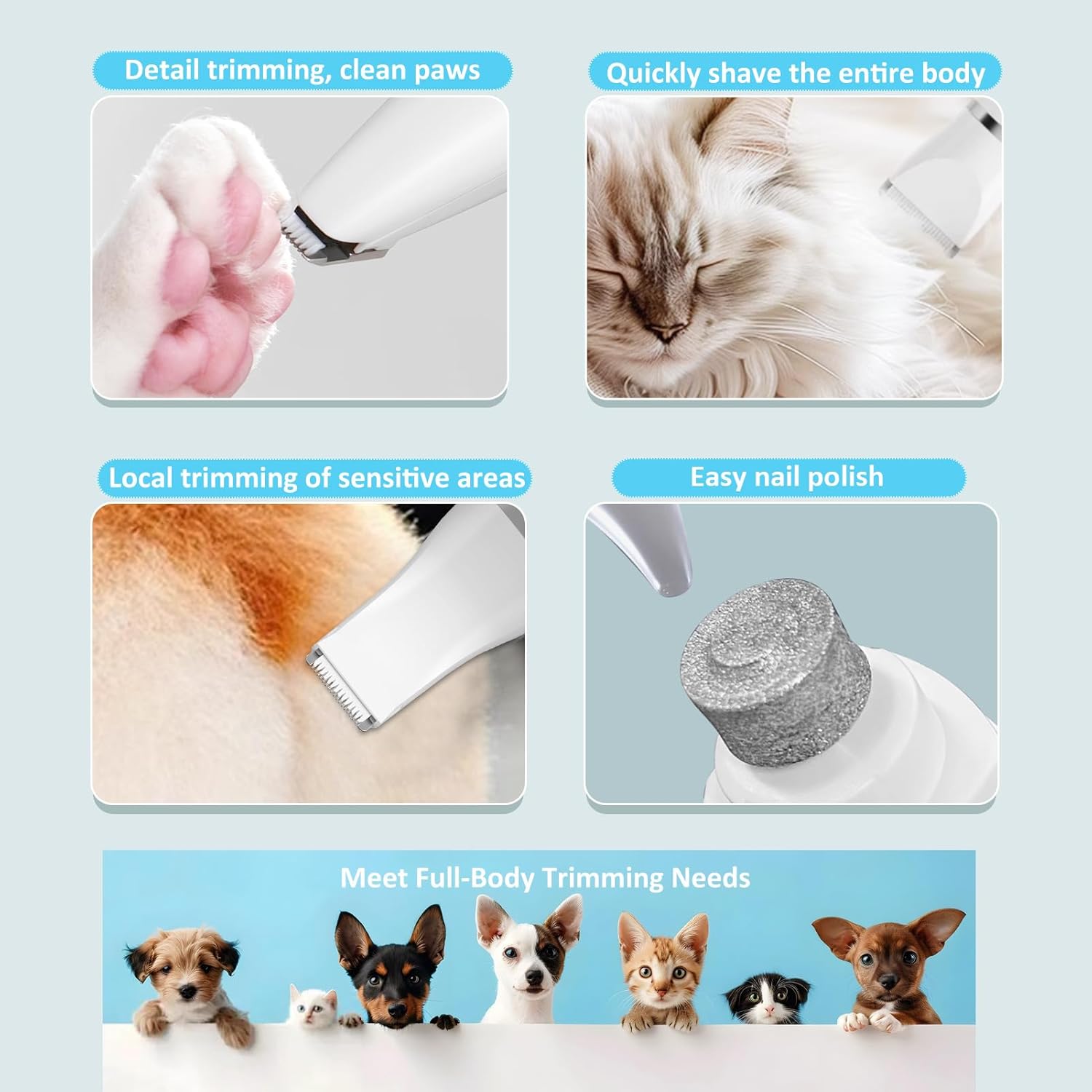 Detail trimming, clean paws

Quickly shave the entire body

Local trimming of sensitive areas

Easy nail polish

Meet Full-Body Trimming Needs