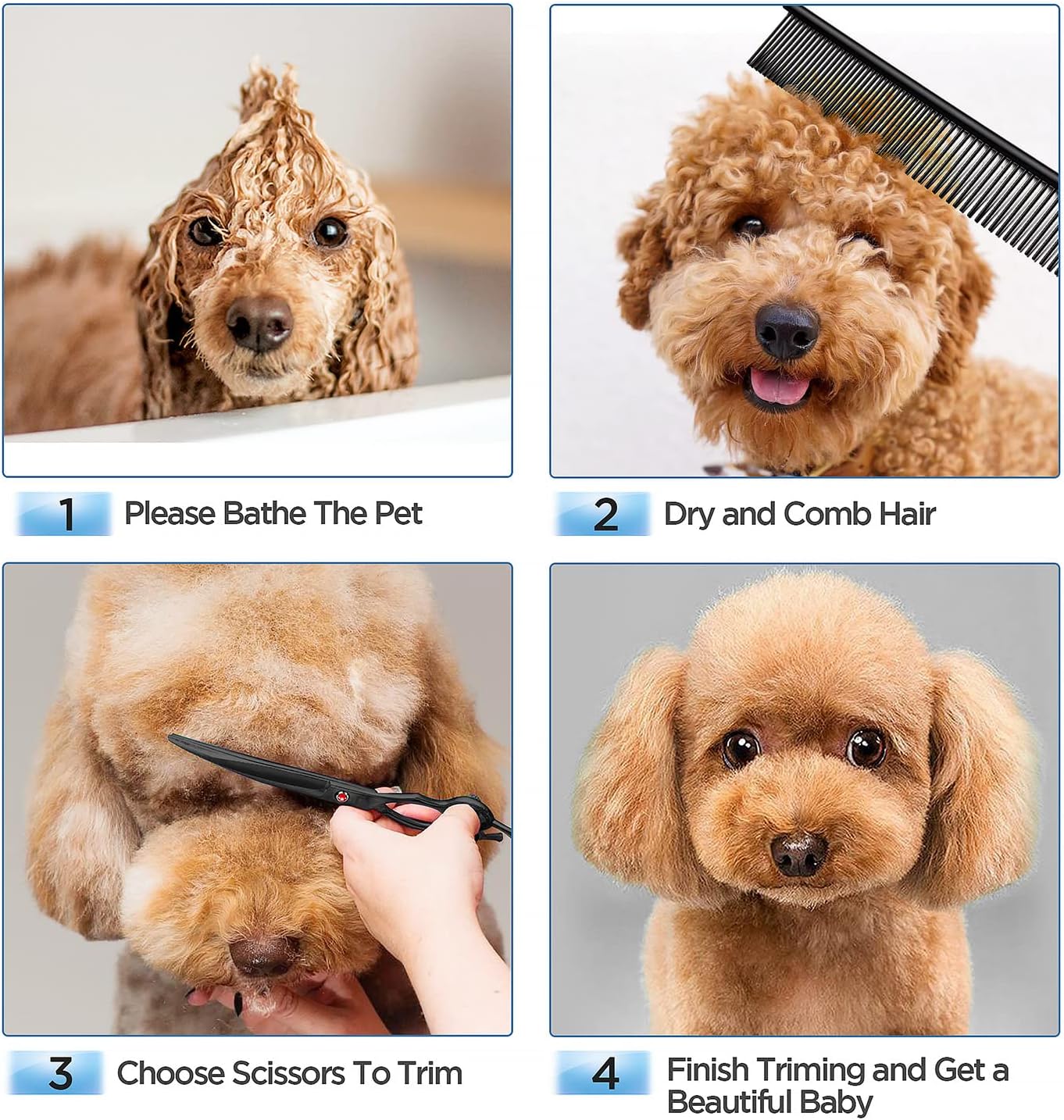 1 Please Bathe The Pet

2 Dry and Comb Hair

3 Choose Scissors To Trim

4 Finish Triming and Get a Beautiful Baby