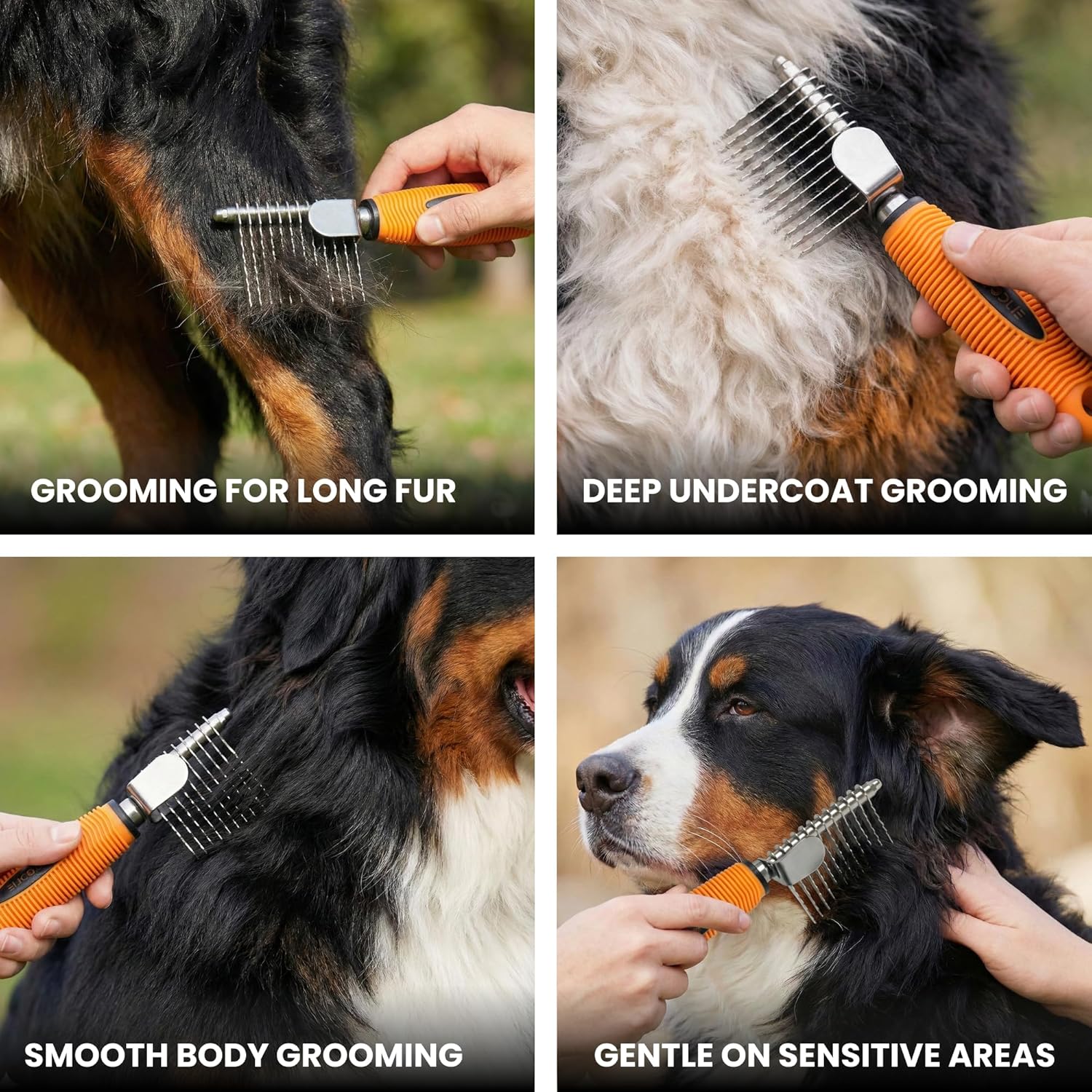 GROOMING FOR LONG FUR

DEEP UNDERCOAT GROOMING

SMOOTH BODY GROOMING

GENTLE ON SENSITIVE AREAS